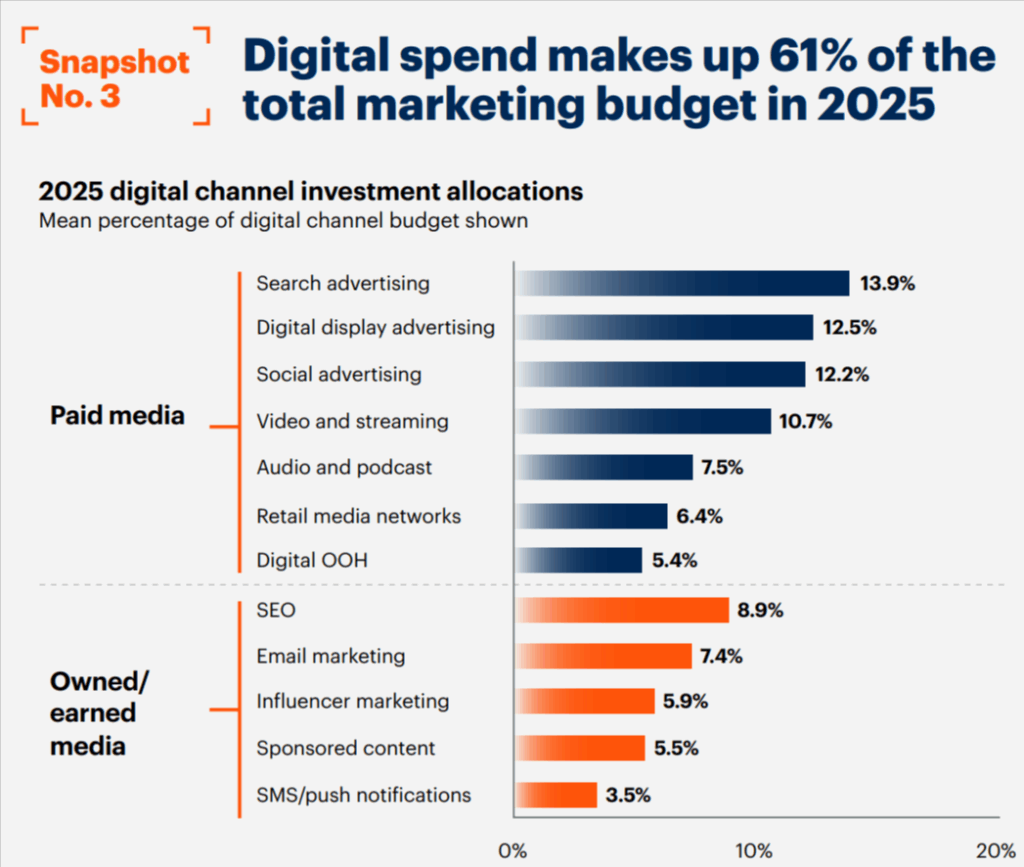 Snapshot No. 3

Digital spend makes up 61% of the total marketing budget in 2025

2025 digital channel investment allocations
Mean percentage of digital channel budget shown

Paid media
Search advertising 13.9%
Digital display advertising 12.5%
Social advertising 12.2%
Video and streaming 10.7%
Audio and podcast 7.5%
Retail media networks 6.4%
Digital OOH 5.4%

Owned/ earned media
SEO 8.9%
Email marketing 7.4%
Influencer marketing 5.9%
Sponsored content 5.5%
SMS/push notifications 3.5%

0% 10% 20%